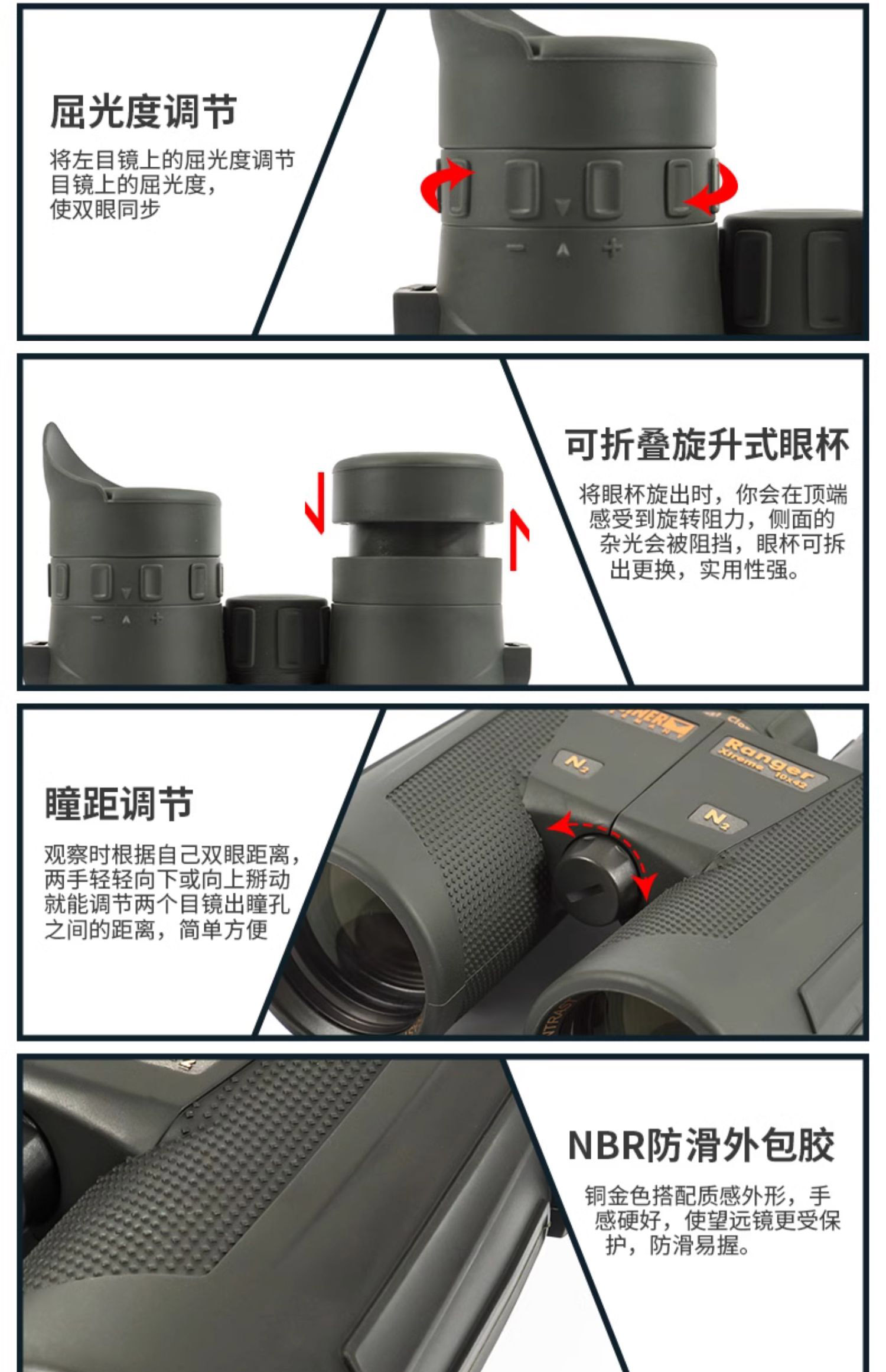 屈光度调节

将左目镜上的屈光度调节目镜上的屈光度，使双眼同步

− ▲ +

可折叠旋升式眼杯

将眼杯旋出时，你会在顶端感受到旋转阻力，侧面的杂光会被阻挡，眼杯可拆出更换，实用性强。

− ▲ +

瞳距调节

观察时根据自己双眼距离，两手轻轻向下或向上掰动就能调节两个目镜出瞳孔之间的距离，简单方便

$N_2$

Ranger Xtreme 10x42

$N_2$

NBR防滑外包胶

铜金色搭配质感外形，手感硬好，使望远镜更受保护，防滑易握。