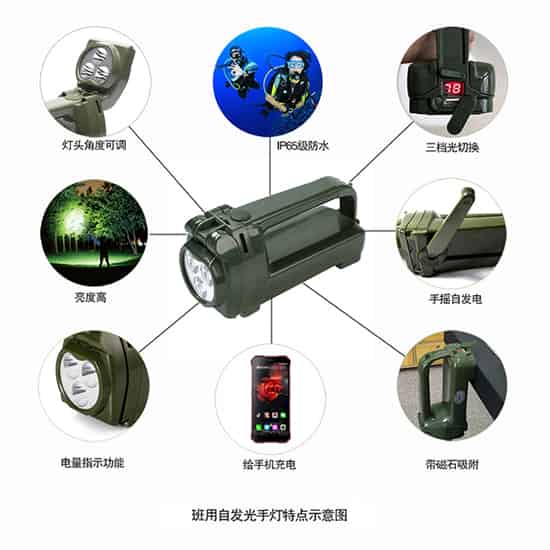 灯头角度可调

IP65级防水

三档光切换

18

亮度高

手摇自发电

电量指示功能

给手机充电

带磁石吸附

班用自发光手灯特点示意图