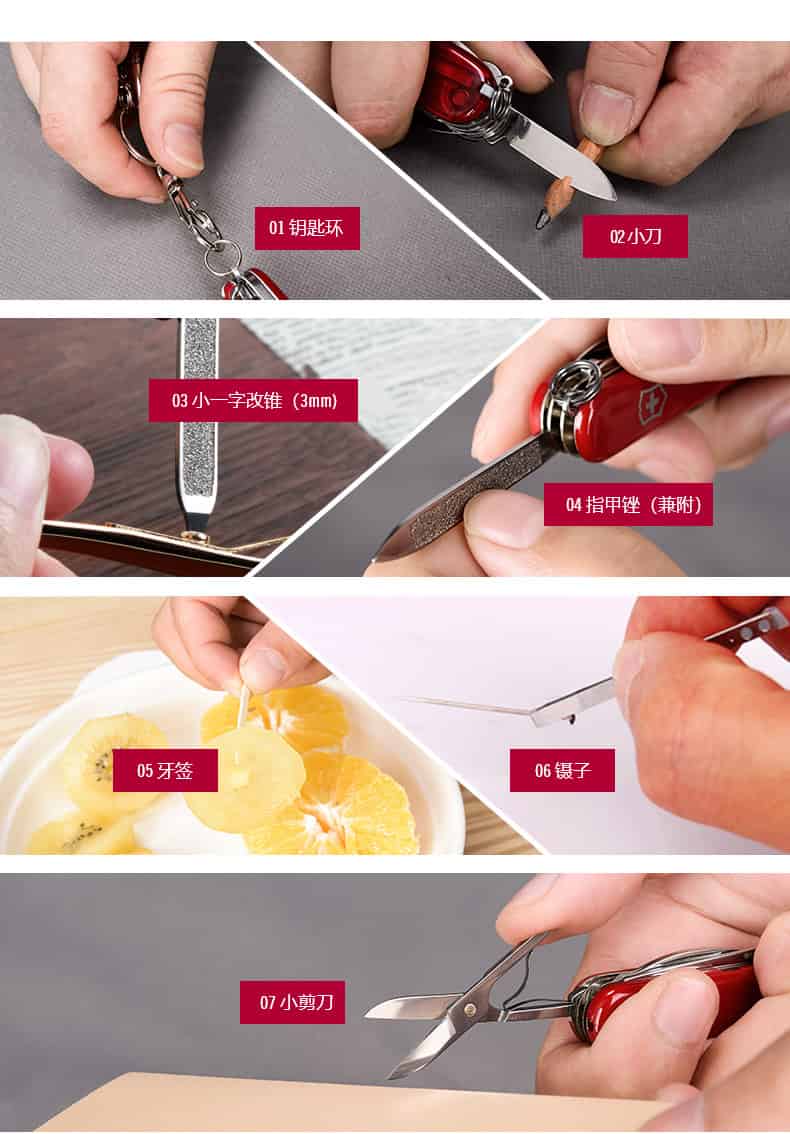 01 钥匙环

02 小刀

03 小一字改锥（3mm）

04 指甲锉（兼附）

05 牙签

06 镊子

07 小剪刀